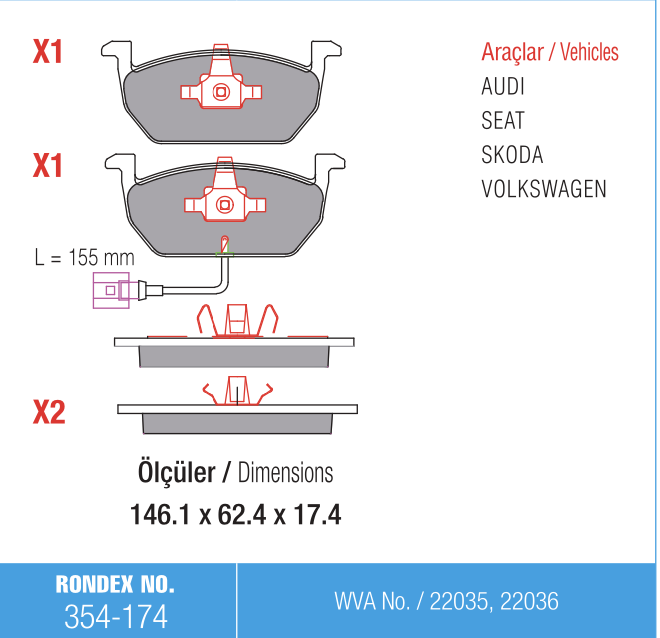 X1

X1

L = 155 mm

X2

Araçlar / Vehicles
AUDI
SEAT
SKODA
VOLKSWAGEN

Ölçüler / Dimensions
146.1 x 62.4 x 17.4

RONDEX NO.
354-174

WVA No. / 22035, 22036